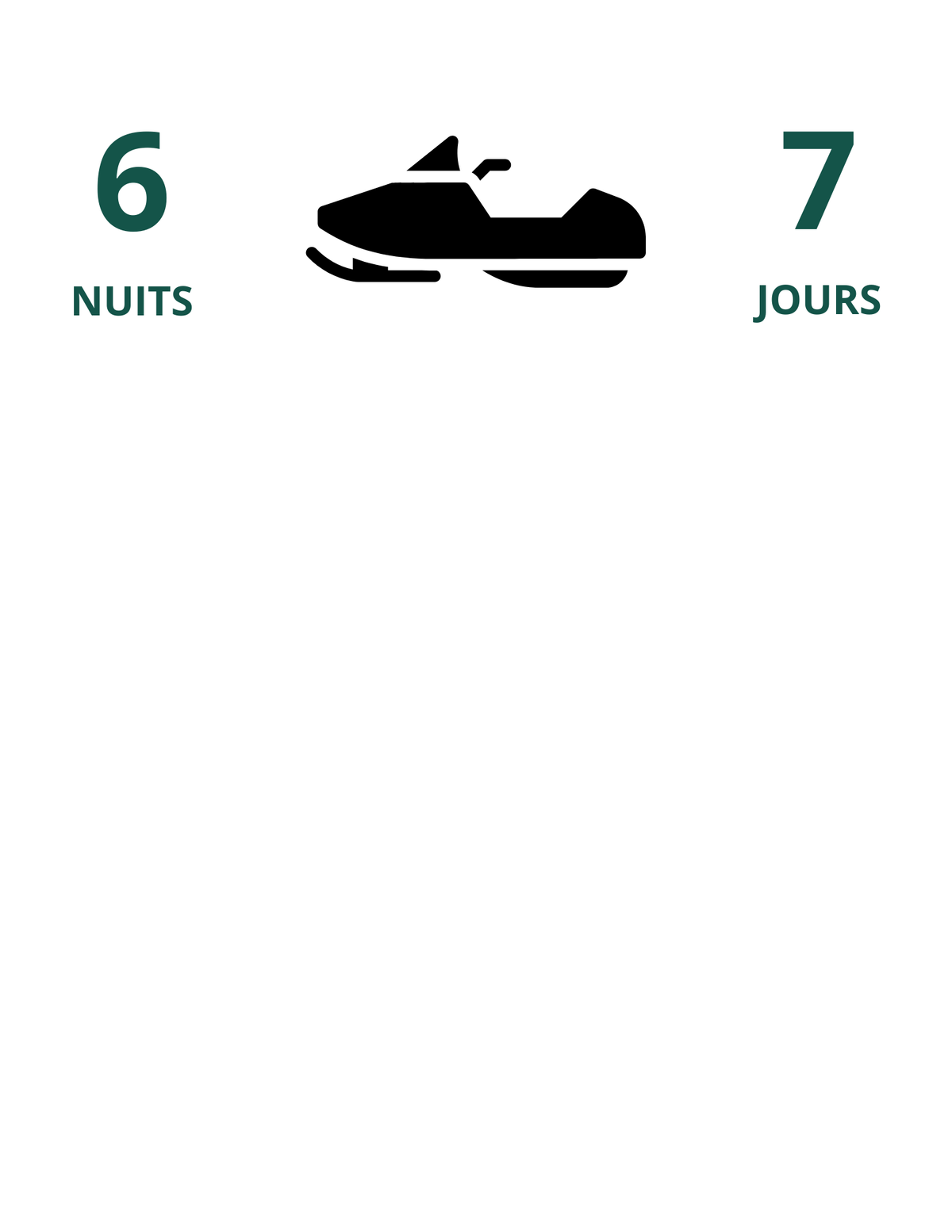 6

NUITS

7

JOURS